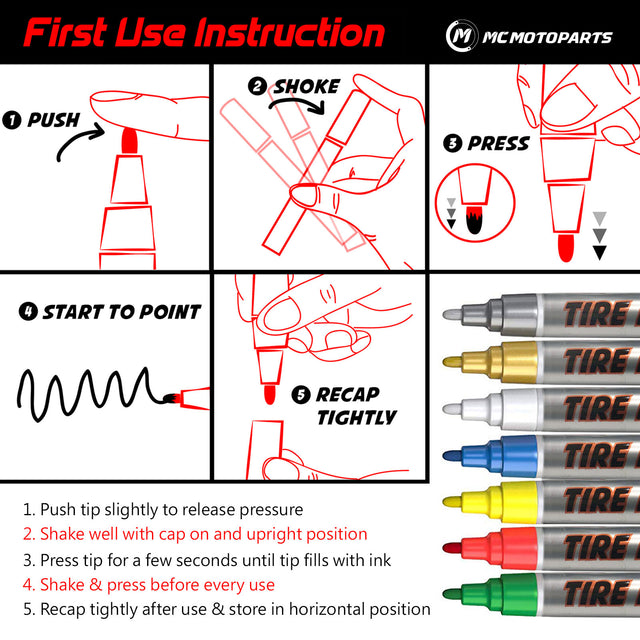 First Use Instruction

MC MOTOPARTS

1 PUSH

2 SHOKE

3 PRESS

4 START TO POINT

5 RECAP TIGHTLY

TIRE
TIRE
TIRE
TIRE
TIRE
TIRE
TIRE

1. Push tip slightly to release pressure
2. Shake well with cap on and upright position
3. Press tip for a few seconds until tip fills with ink
4. Shake & press before every use
5. Recap tightly after use & store in horizontal position