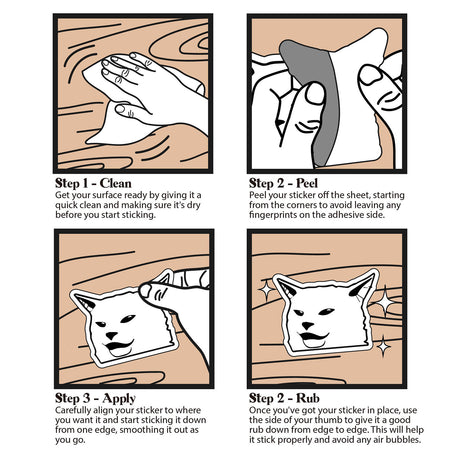 Step 1 - Clean
Get your surface ready by giving it a quick clean and making sure it's dry before you start sticking.

Step 2 - Peel
Peel your sticker off the sheet, starting from the corners to avoid leaving any fingerprints on the adhesive side.

Step 3 - Apply
Carefully align your sticker to where you want it and start sticking it down from one edge, smoothing it out as you go.

Step 2 - Rub
Once you've got your sticker in place, use the side of your thumb to give it a good rub down from edge to edge. This will help it stick properly and avoid any air bubbles.