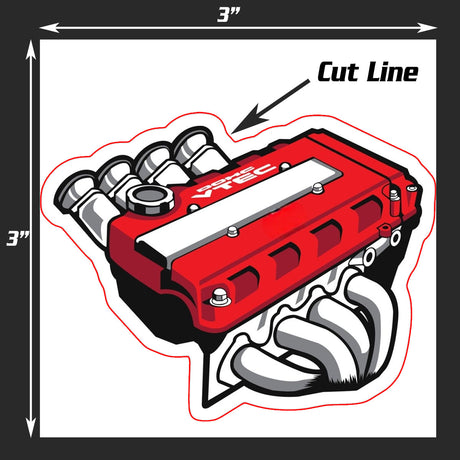 3"

3"

Cut Line

DOHC
VTEC